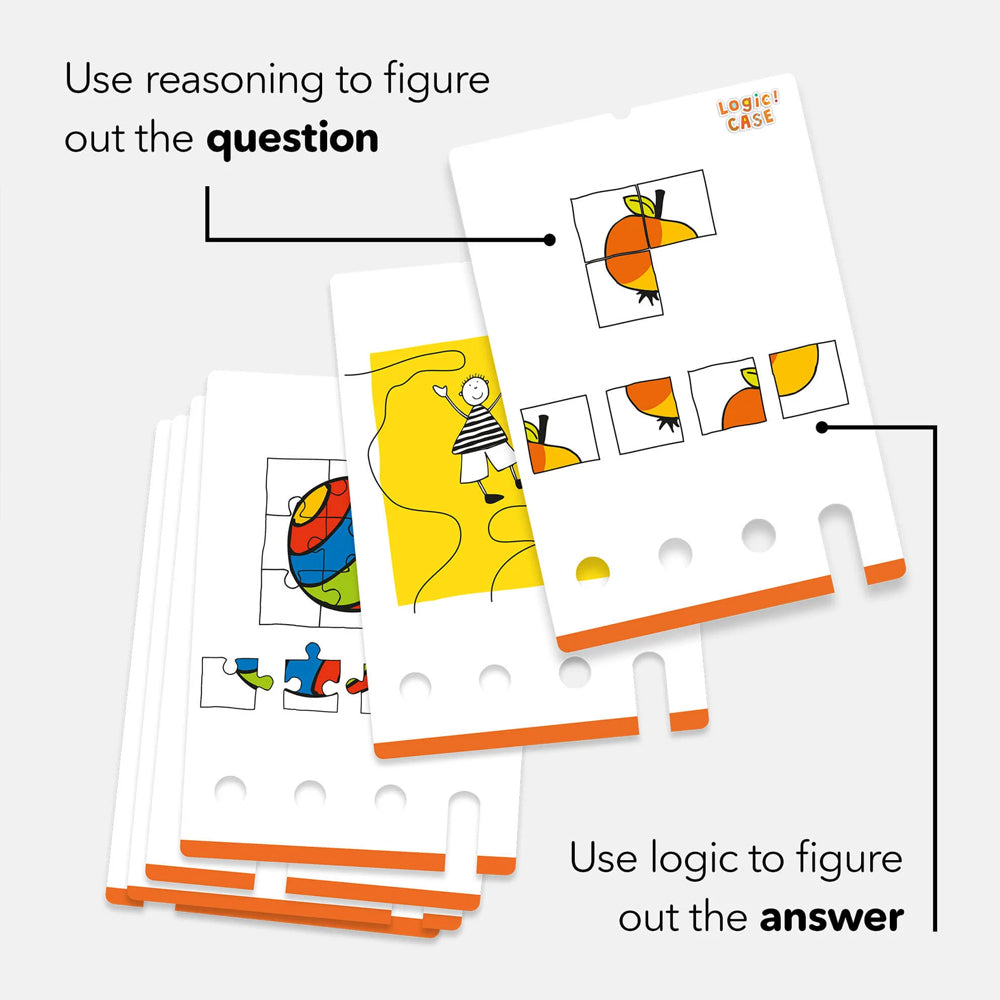 Use reasoning to figure out the **question**

Logic! CASE

Use logic to figure out the **answer**